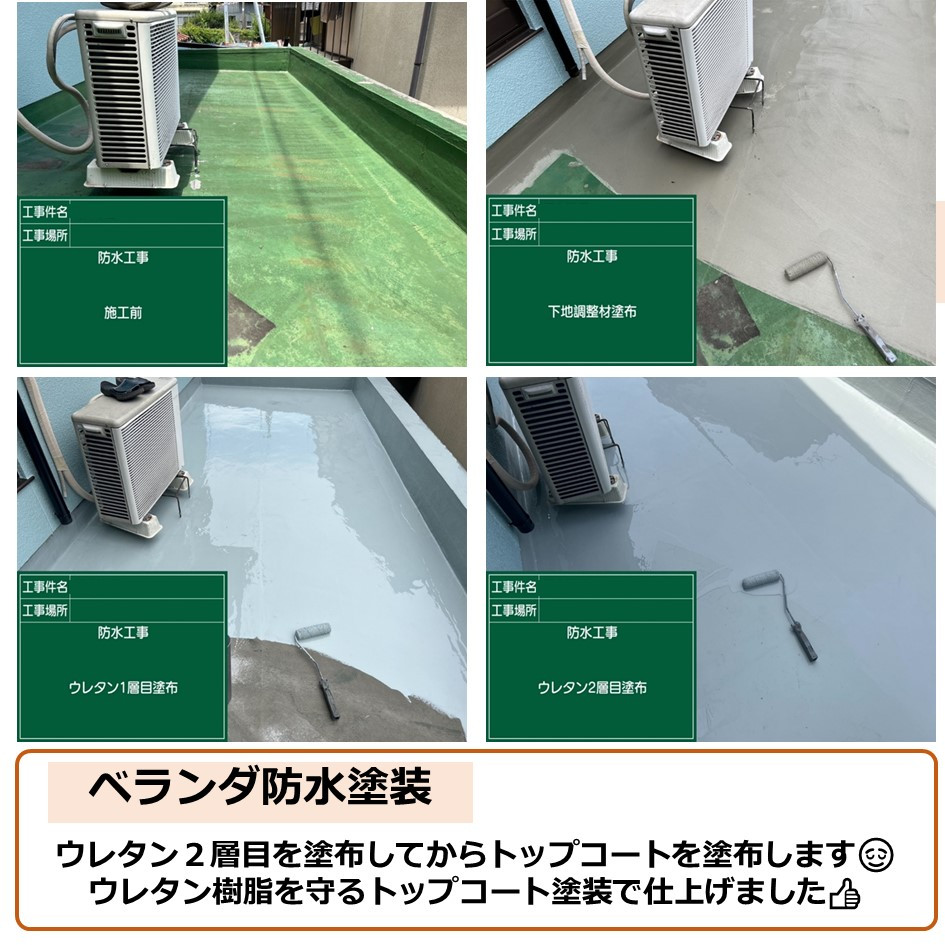 工事件名
工事場所
防水工事
施工前

工事件名
工事場所
防水工事
下地調整材塗布

工事件名
工事場所
防水工事
ウレタン1層目塗布

工事件名
工事場所
防水工事
ウレタン2層目塗布

ベランダ防水塗装

ウレタン２層目を塗布してからトップコートを塗布します😌
ウレタン樹脂を守るトップコート塗装で仕上げました👍